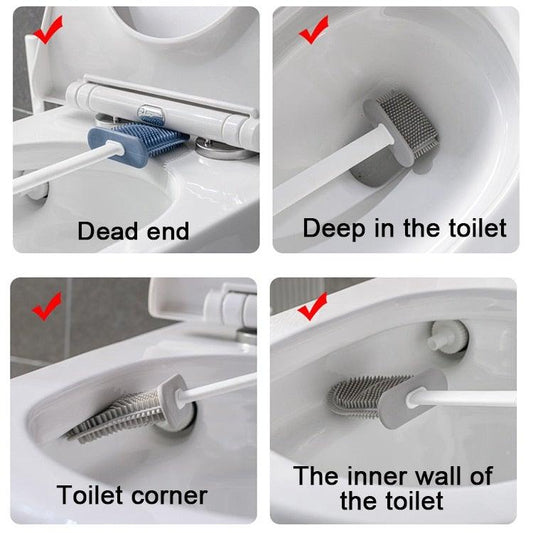 Dead end

Deep in the toilet

Toilet corner

The inner wall of the toilet